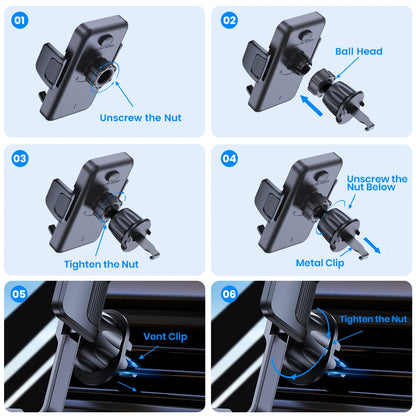 01

Unscrew the Nut

02

Ball Head

03

Tighten the Nut

04

Unscrew the Nut Below

Metal Clip

05

Vent Clip

06

Tighten the Nut