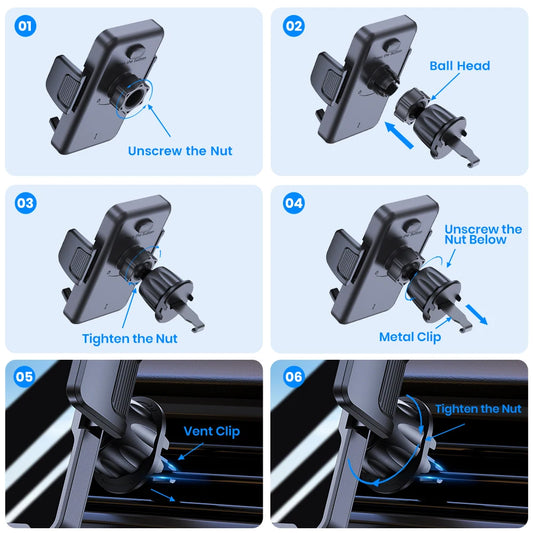 01

Unscrew the Nut

02

Ball Head

03

Tighten the Nut

04

Unscrew the Nut Below

Metal Clip

05

Vent Clip

06

Tighten the Nut