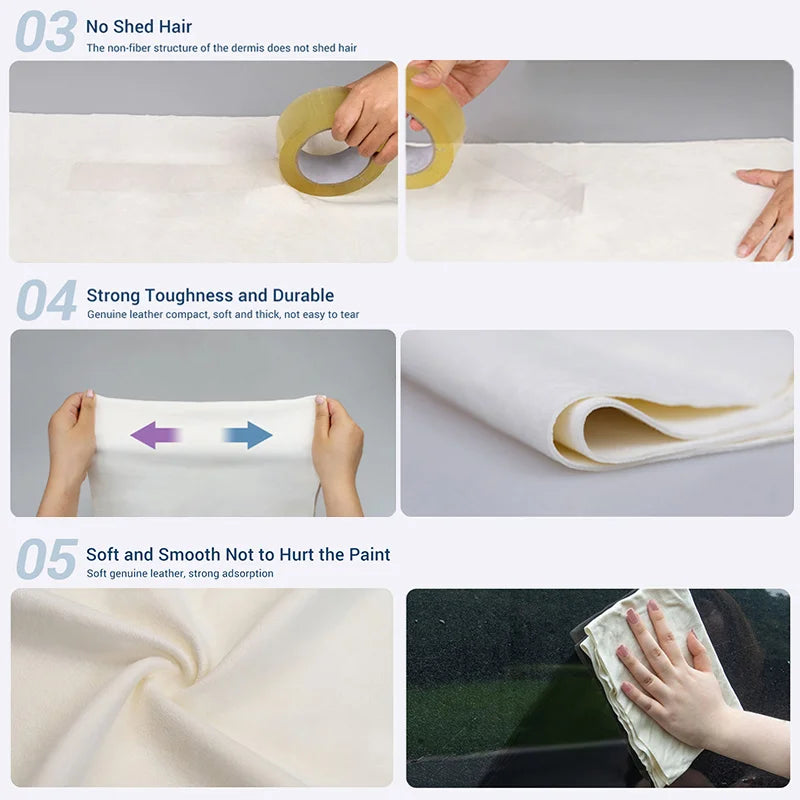 03 No Shed Hair
The non-fiber structure of the dermis does not shed hair

04 Strong Toughness and Durable
Genuine leather compact, soft and thick, not easy to tear

05 Soft and Smooth Not to Hurt the Paint
Soft genuine leather, strong adsorption