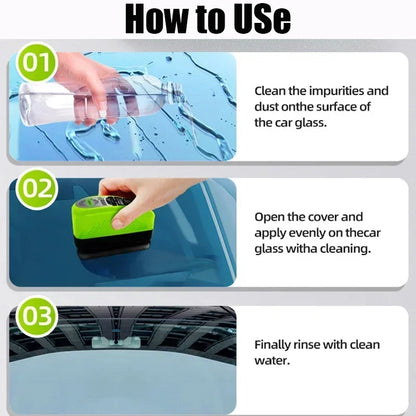 How to USe

01

Clean the impurities and dust onthe surface of the car glass.

02

Open the cover and apply evenly on thecar glass witha cleaning.

03

Finally rinse with clean water.